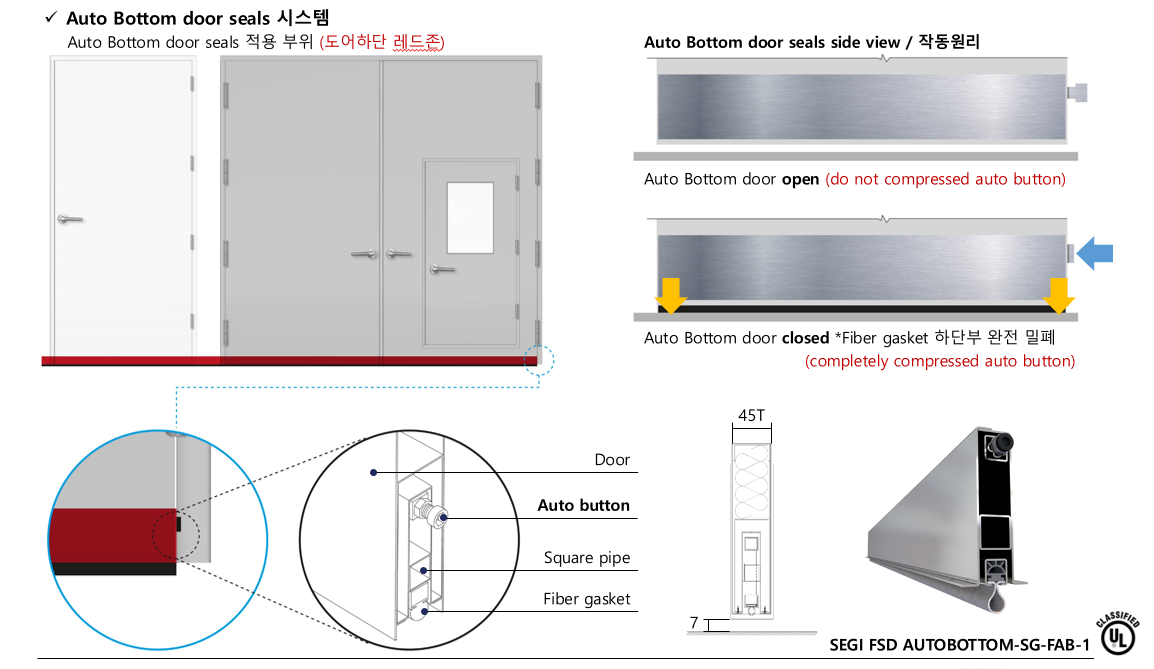 ✓ Auto Bottom door seals 시스템
Auto Bottom door seals 적용 부위 (도어하단 레드존)

Auto Bottom door seals side view / 작동원리

Auto Bottom door open (do not compressed auto button)

Auto Bottom door closed *Fiber gasket 하단부 완전 밀폐 (completely compressed auto button)

Door
Auto button
Square pipe
Fiber gasket

45T
7

SEGI FSD AUTOBOTTOM-SG-FAB-1

CLASSIFIED
UL